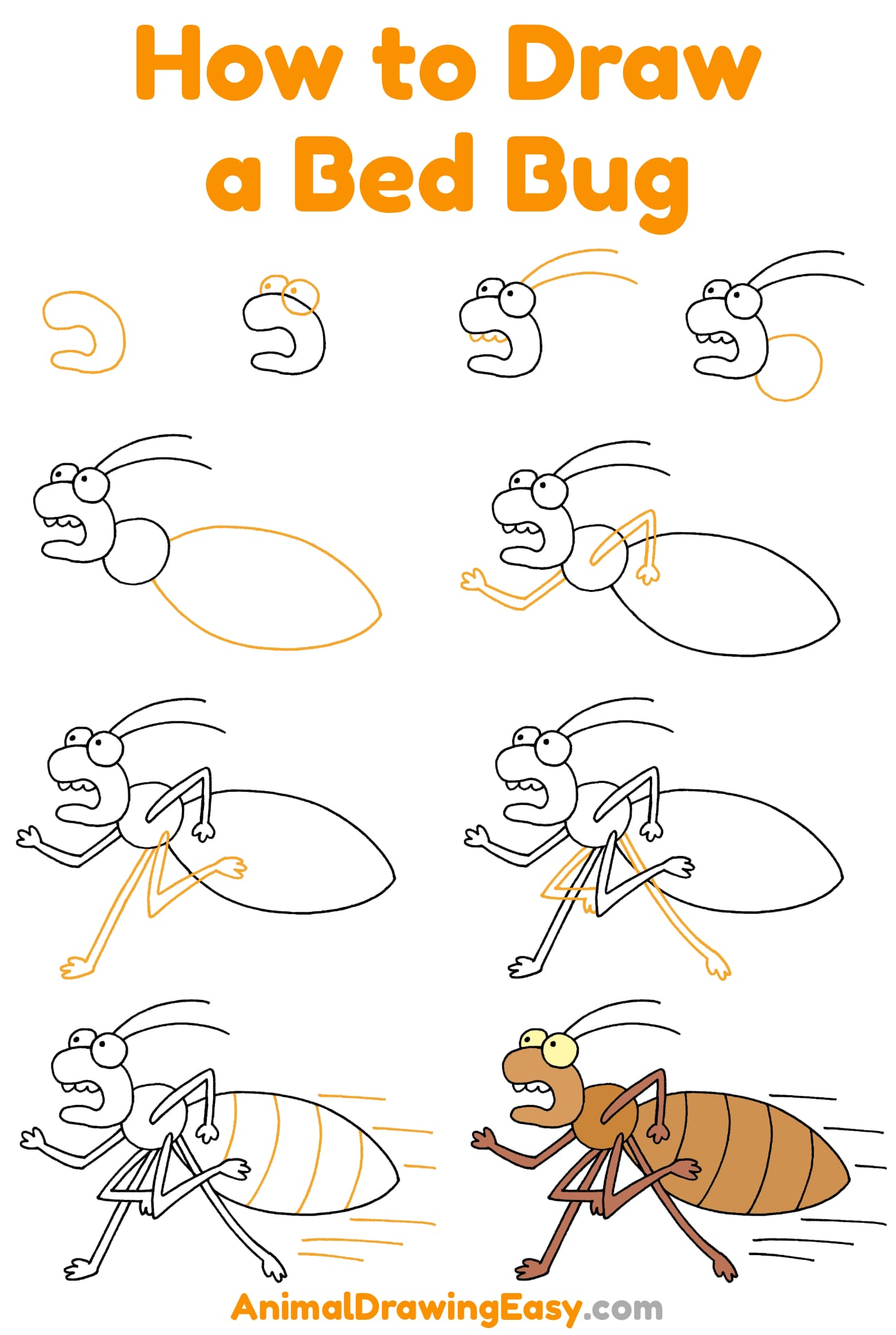 How to Draw a Bed Bug

AnimalDrawingEasy.com