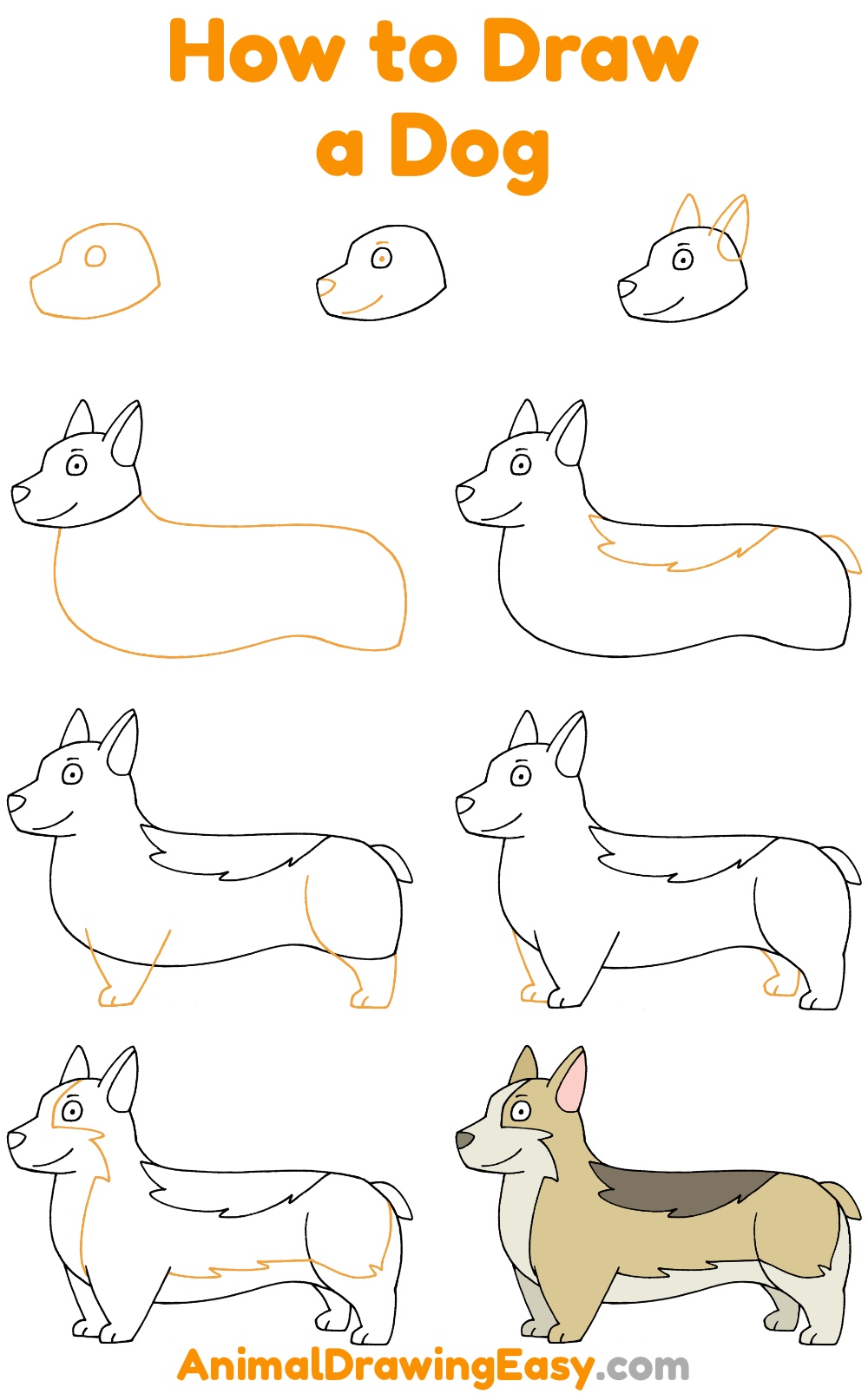 How to Draw a Dog

AnimalDrawingEasy.com